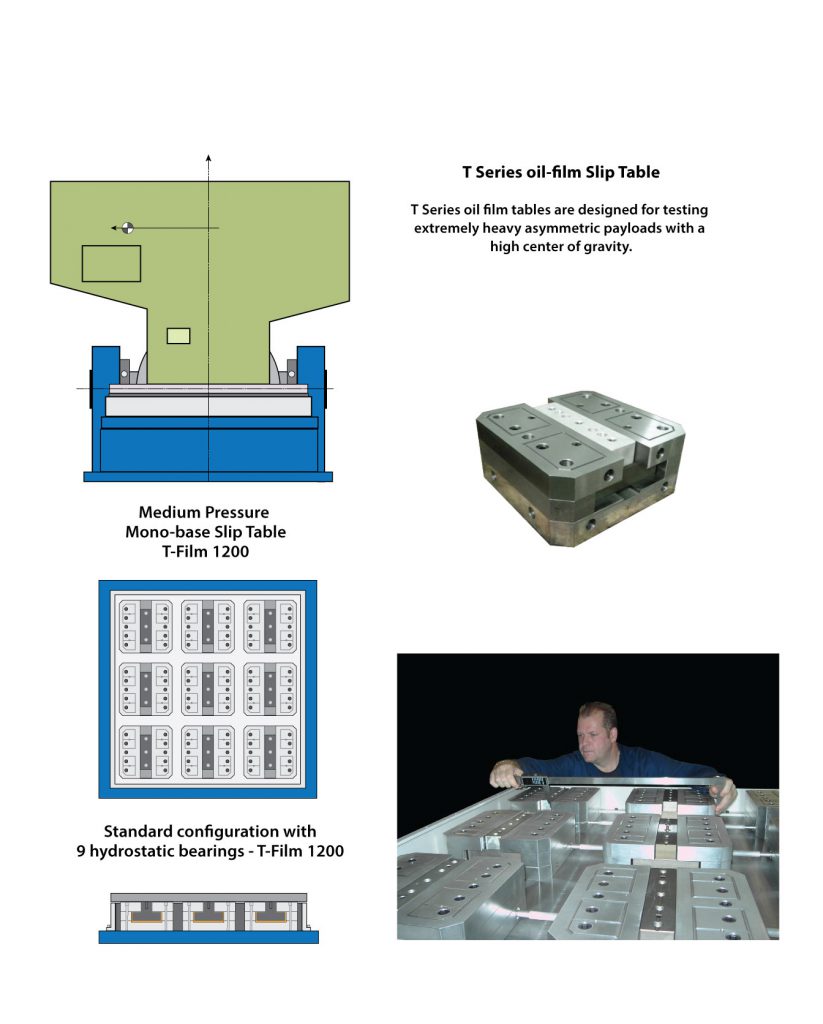 T Series oil-film Slip Table

T Series oil film tables are designed for testing extremely heavy asymmetric payloads with a high center of gravity.

Medium Pressure
Mono-base Slip Table
T-Film 1200

Standard configuration with
9 hydrostatic bearings - T-Film 1200